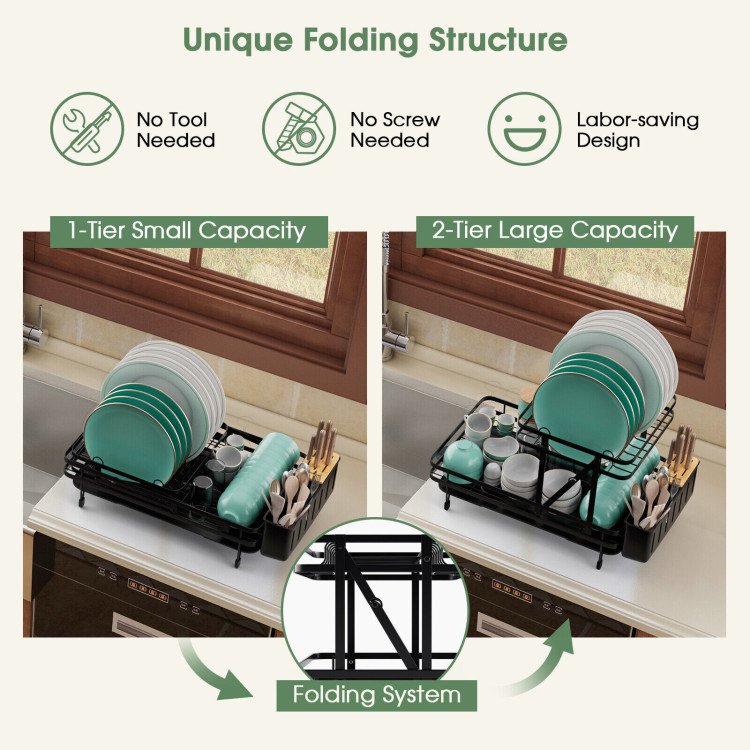 Unique Folding Structure

No Tool Needed

No Screw Needed

Labor-saving Design

1-Tier Small Capacity

2-Tier Large Capacity

Folding System